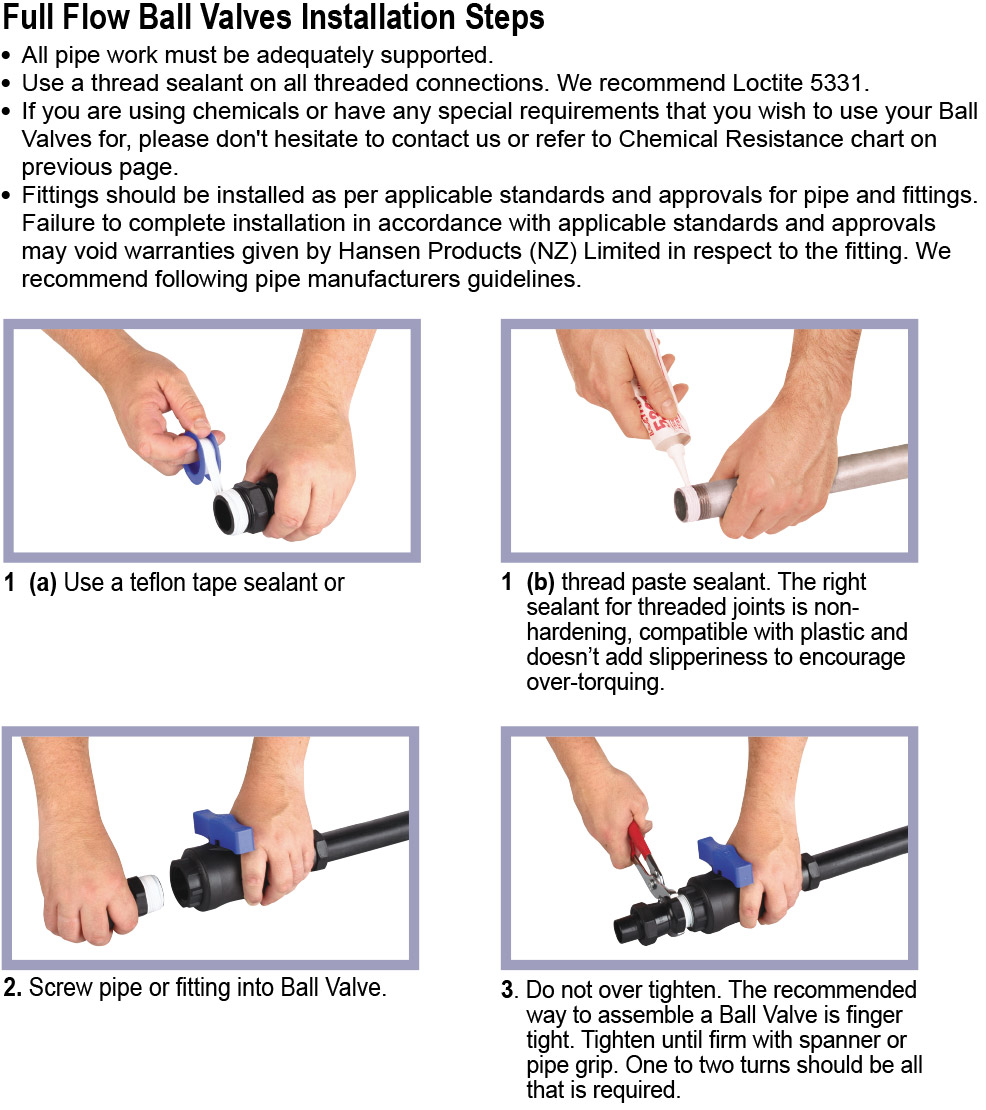 Full Flow Ball Valves Installation Steps

• All pipe work must be adequately supported.
• Use a thread sealant on all threaded connections. We recommend Loctite 5331.
• If you are using chemicals or have any special requirements that you wish to use your Ball Valves for, please don't hesitate to contact us or refer to Chemical Resistance chart on previous page.
• Fittings should be installed as per applicable standards and approvals for pipe and fittings. Failure to complete installation in accordance with applicable standards and approvals may void warranties given by Hansen Products (NZ) Limited in respect to the fitting. We recommend following pipe manufacturers guidelines.

1 (a) Use a teflon tape sealant or

1 (b) thread paste sealant. The right sealant for threaded joints is non-hardening, compatible with plastic and doesn't add slipperiness to encourage over-torquing.

2. Screw pipe or fitting into Ball Valve.

3. Do not over tighten. The recommended way to assemble a Ball Valve is finger tight. Tighten until firm with spanner or pipe grip. One to two turns should be all that is required.